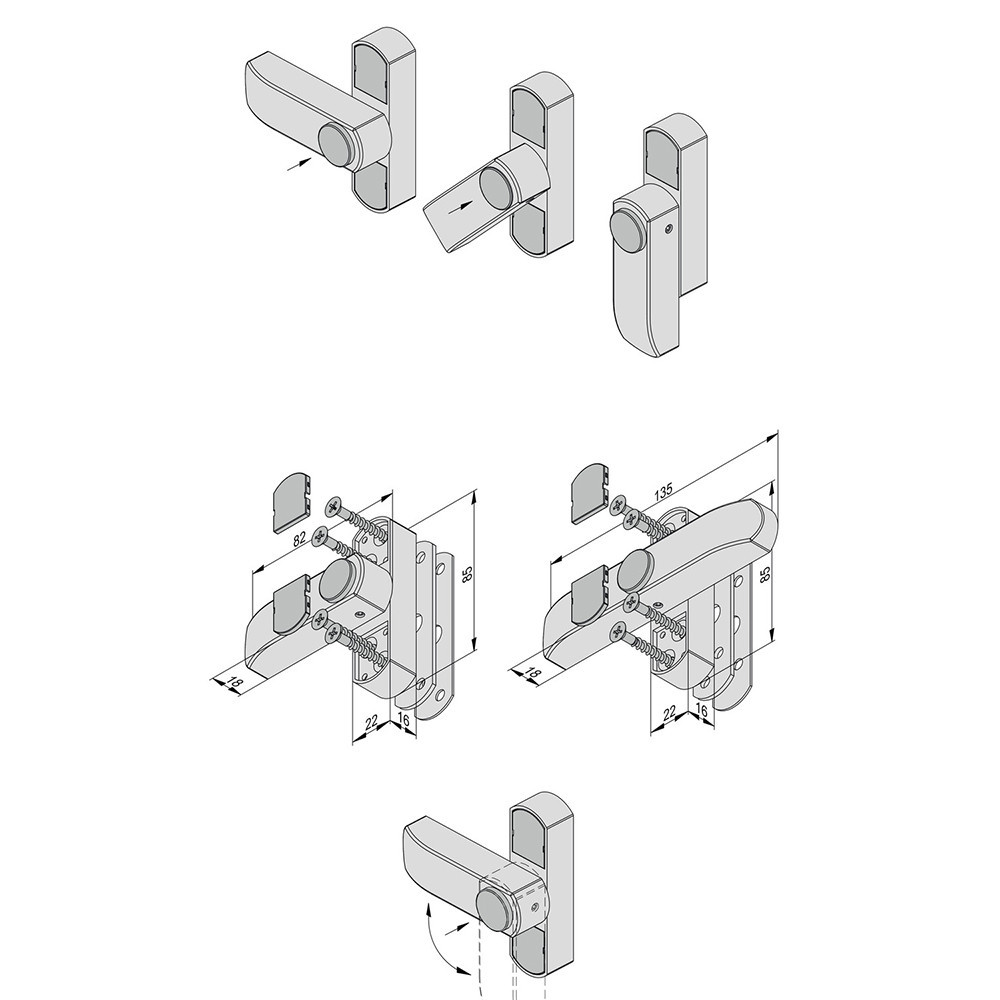 82
85
18
22
16
135
85
18
22
16