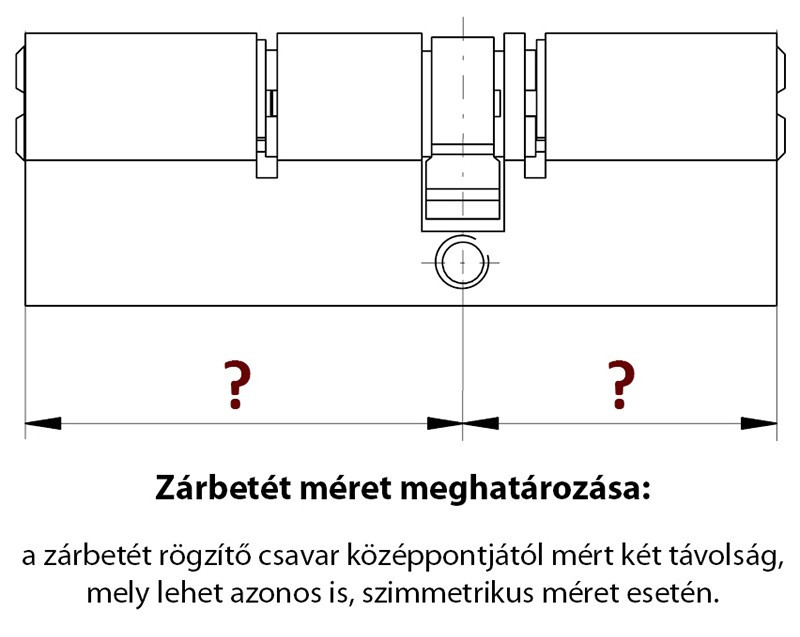 ?

?

Zárbetét méret meghatározása:

a zárbetét rögzítő csavar középpontjától mért két távolság, mely lehet azonos is, szimmetrikus méret esetén.